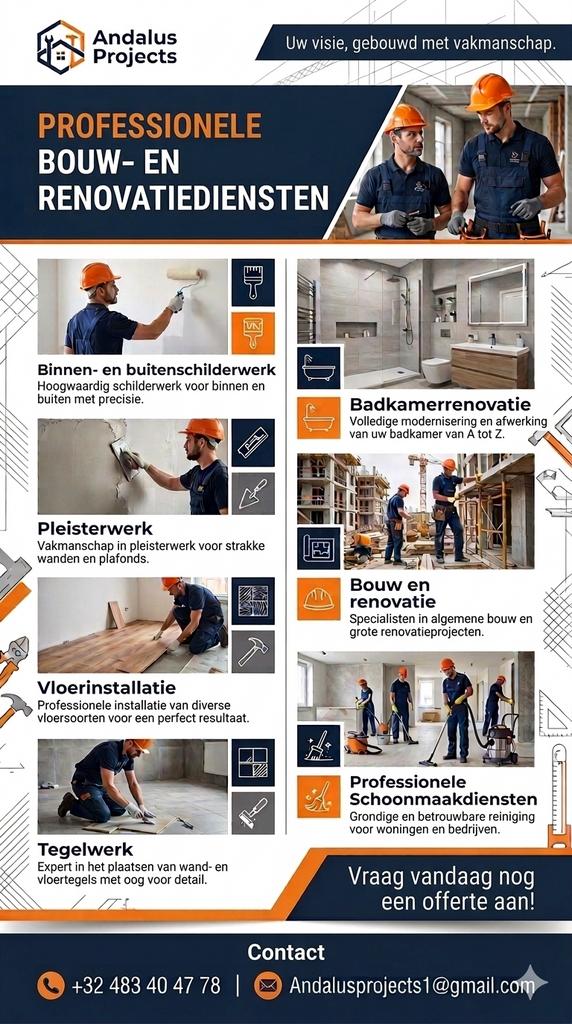 Andalus Projects

Uw visie, gebouwd met vakmanschap.

PROFESSIONELE BOUW- EN RENOVATIEDIENSTEN

Binnen- en buitenschilderwerk
Hoogwaardig schilderwerk voor binnen en buiten met precisie.

Pleisterwerk
Vakmanschap in pleisterwerk voor strakke wanden en plafonds.

Vloerinstallatie
Professionele installatie van diverse vloersoorten voor een perfect resultaat.

Tegelwerk
Expert in het plaatsen van wand- en vloertegels met oog voor detail.

Badkamerrenovatie
Volledige modernisering en afwerking van uw badkamer van A tot Z.

Bouw en renovatie
Specialisten in algemene bouw en grote renovatieprojecten.

Professionele Schoonmaakdiensten
Grondige en betrouwbare reiniging voor woningen en bedrijven.

Vraag vandaag nog een offerte aan!

Contact

+32 483 40 47 78 | Andalusprojects1@gmail.com