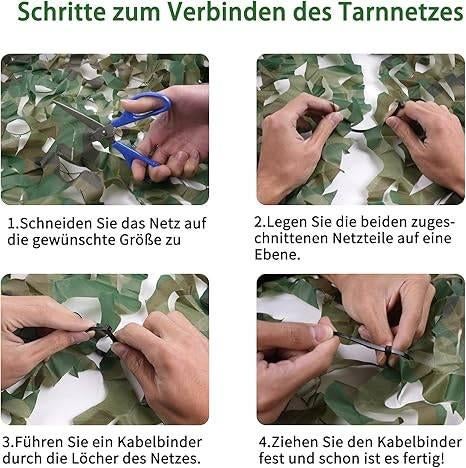 Schritte zum Verbinden des Tarnnetzes

1.Schneiden Sie das Netz auf die gewünschte Größe zu

2.Legen Sie die beiden zugeschnittenen Netzteile auf eine Ebene.

3.Führen Sie ein Kabelbinder durch die Löcher des Netzes.

4.Ziehen Sie den Kabelbinder fest und schon ist es fertig!