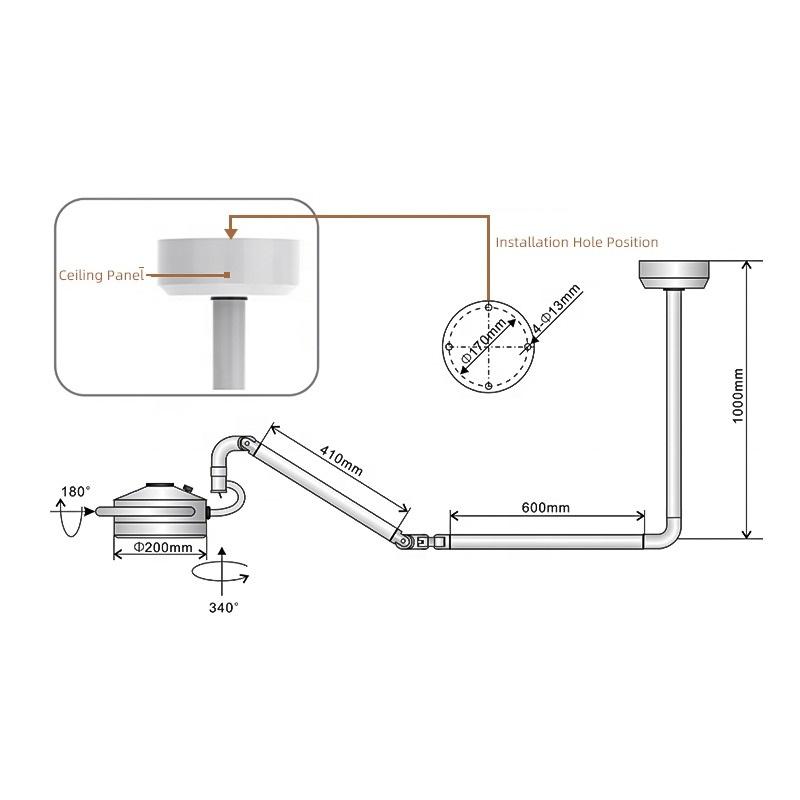 Ceiling Panel

Installation Hole Position

Φ170mm

4-Φ13mm

1000mm

410mm

600mm

180°

Φ200mm

340°