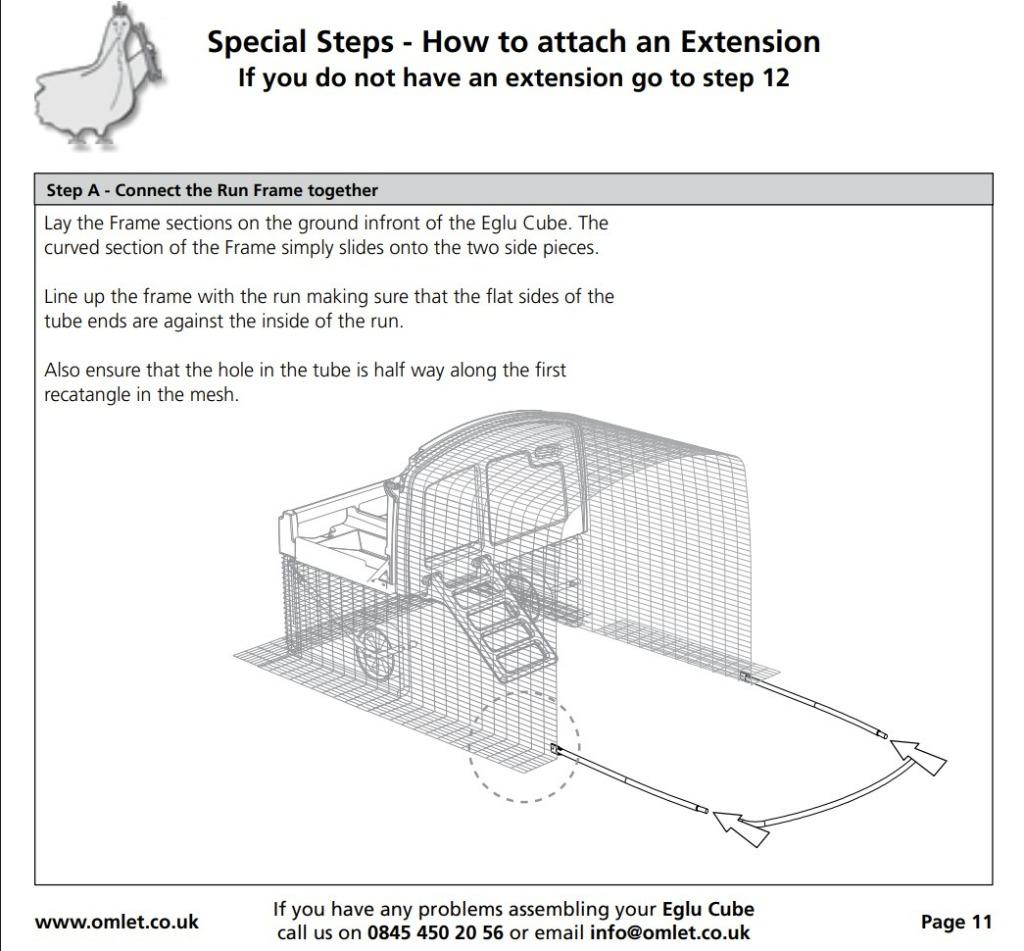 Special Steps - How to attach an Extension
If you do not have an extension go to step 12

Step A - Connect the Run Frame together

Lay the Frame sections on the ground infront of the Eglu Cube. The curved section of the Frame simply slides onto the two side pieces.

Line up the frame with the run making sure that the flat sides of the tube ends are against the inside of the run.

Also ensure that the hole in the tube is half way along the first recatangle in the mesh.

www.omlet.co.uk

If you have any problems assembling your Eglu Cube call us on 0845 450 20 56 or email info@omlet.co.uk

Page 11