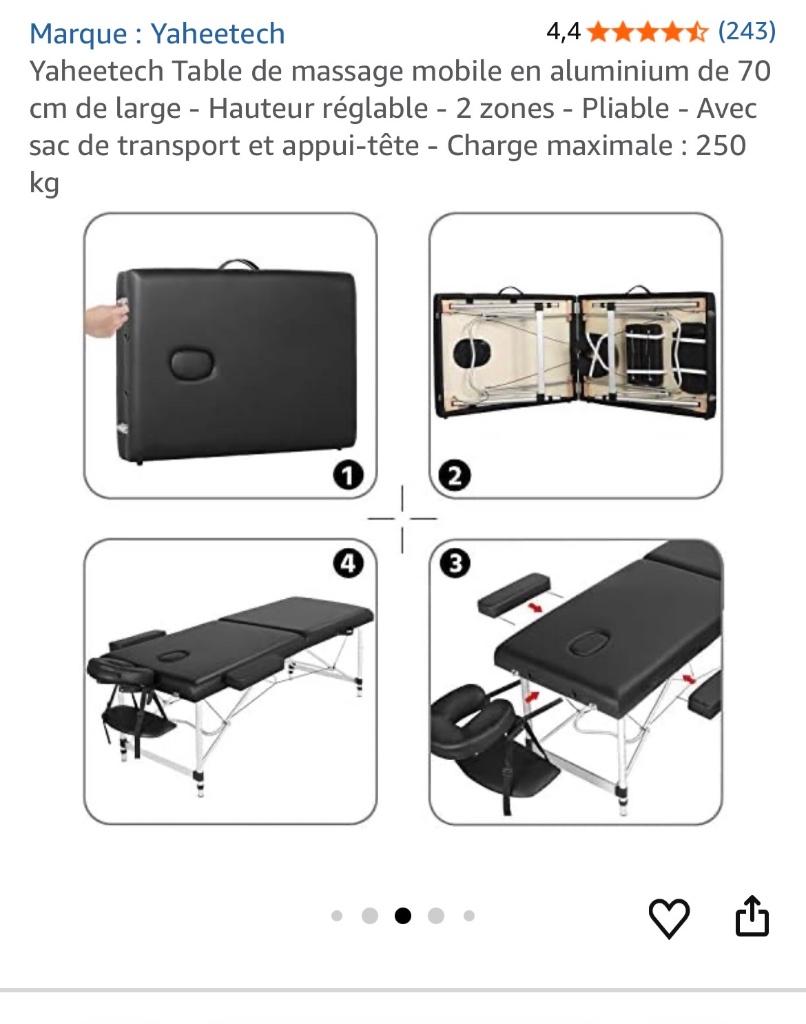 Marque : Yaheetech

4,4 (243)

Yaheetech Table de massage mobile en aluminium de 70 cm de large - Hauteur réglable - 2 zones - Pliable - Avec sac de transport et appui-tête - Charge maximale : 250 kg

1

2

4

3