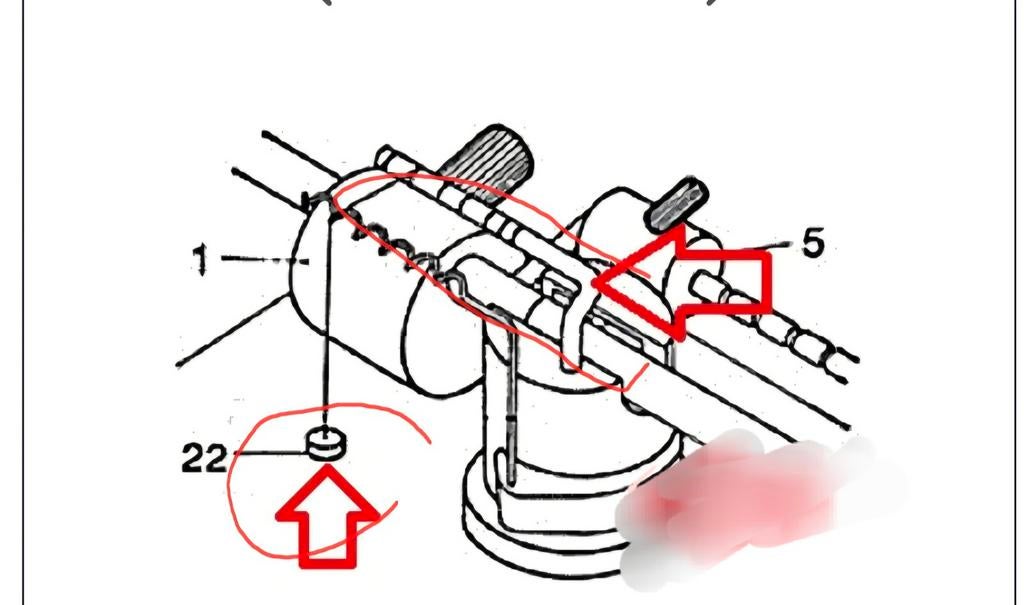 1
5
22